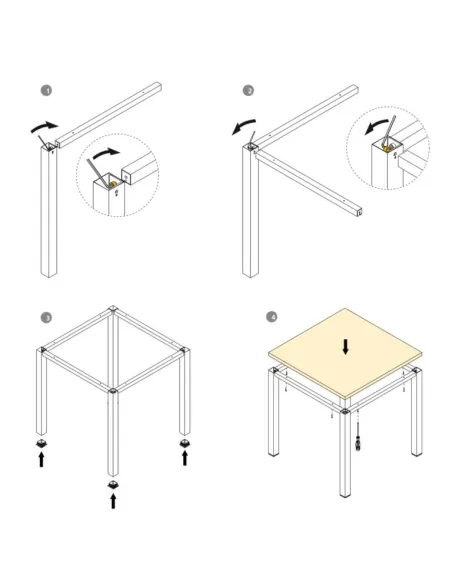 1

2

3

4