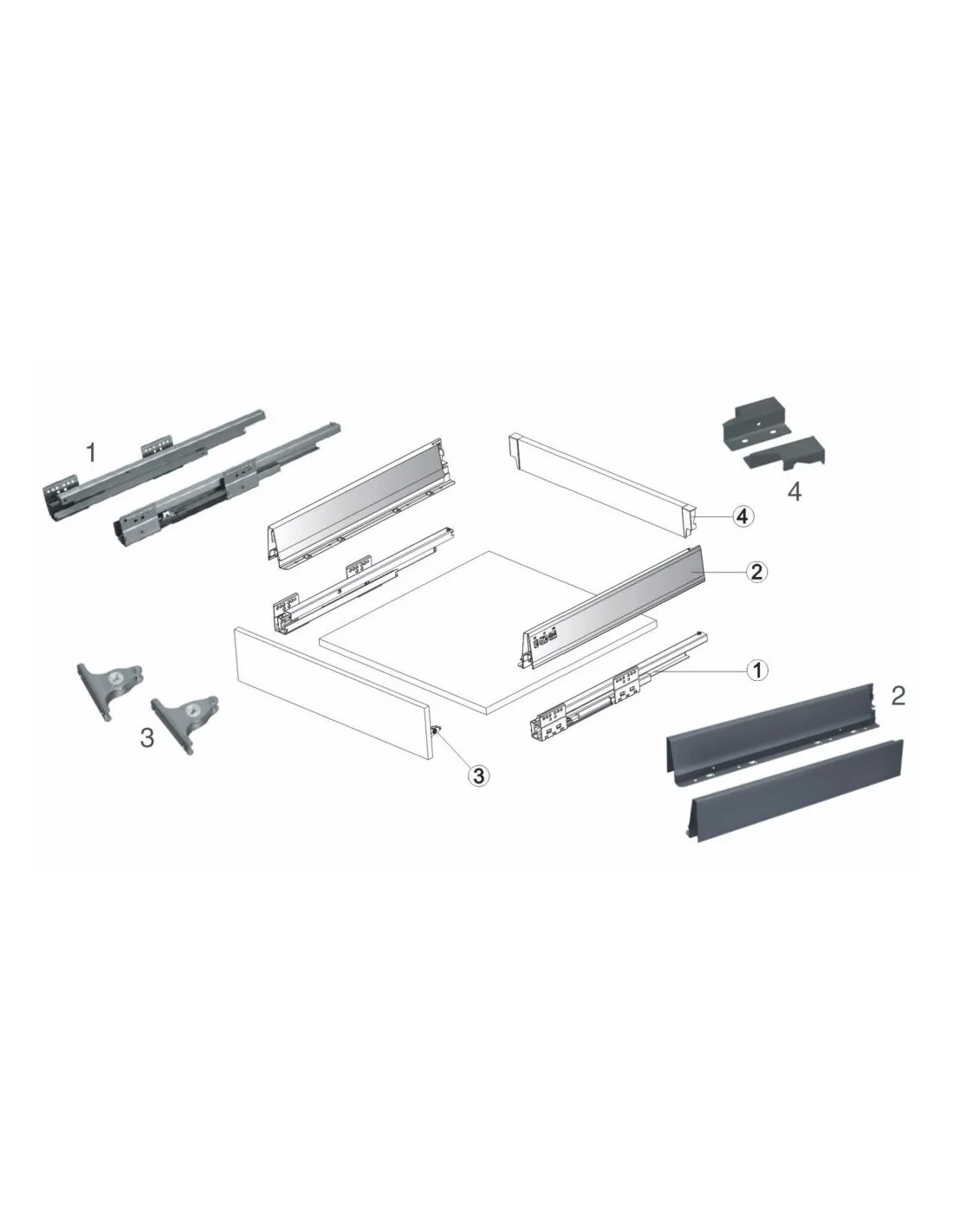 1

4

4

2

1

2

3

3